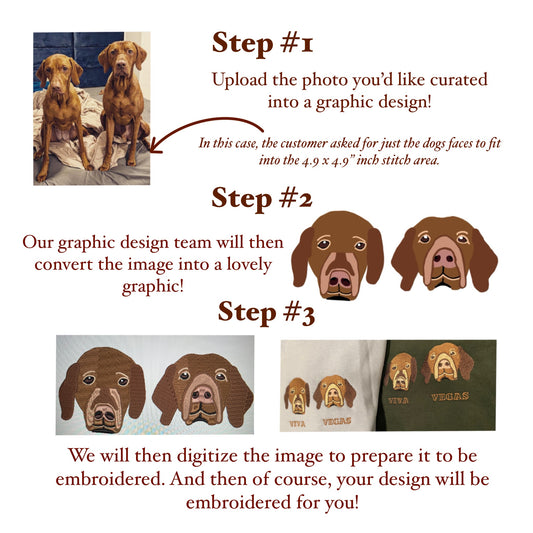 Step #1

Upload the photo you'd like curated into a graphic design!

In this case, the customer asked for just the dogs faces to fit into the 4.9 x 4.9" inch stitch area.

Step #2

Our graphic design team will then convert the image into a lovely graphic!

Step #3

VIVA VEGAS

VIVA VEGAS

We will then digitize the image to prepare it to be embroidered. And then of course, your design will be embroidered for you!